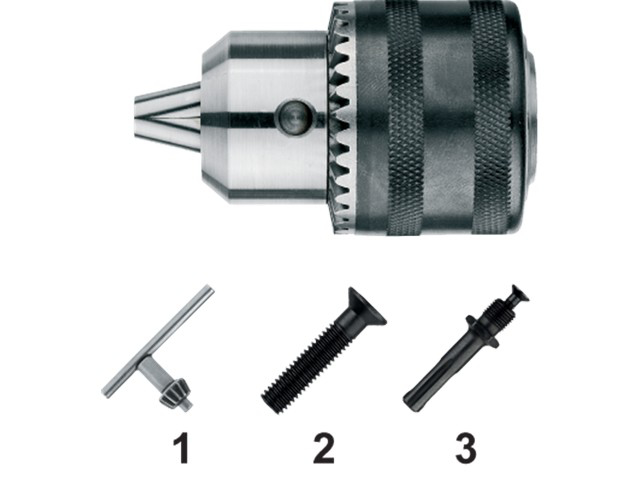 1 2 3